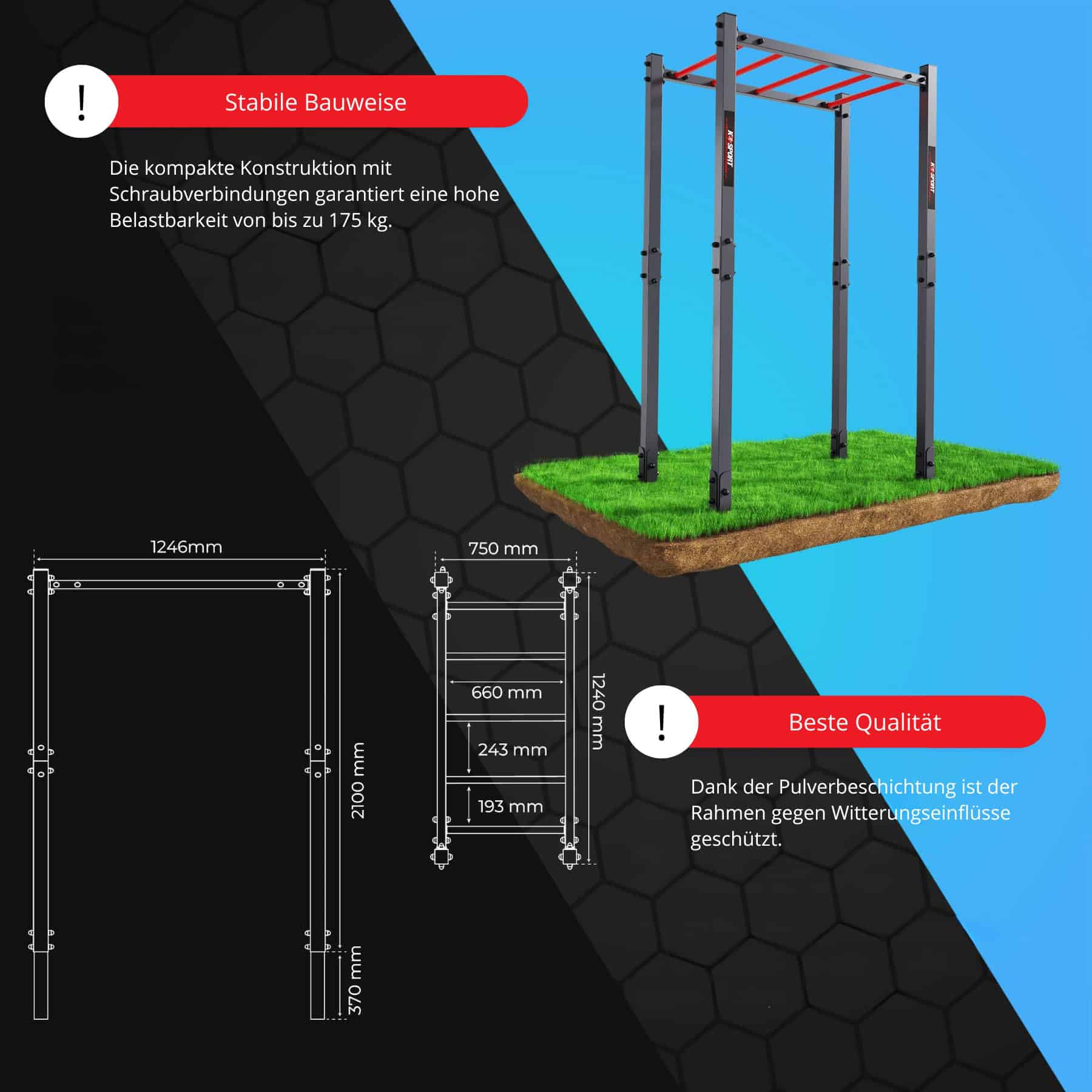 !

Stabile Bauweise

Die kompakte Konstruktion mit Schraubverbindungen garantiert eine hohe Belastbarkeit von bis zu 175 kg.

K-SPORT

K-SPORT

1246mm

2100 mm

370 mm

750 mm

660 mm

243 mm

193 mm

1240 mm

!

Beste Qualität

Dank der Pulverbeschichtung ist der Rahmen gegen Witterungseinflüsse geschützt.